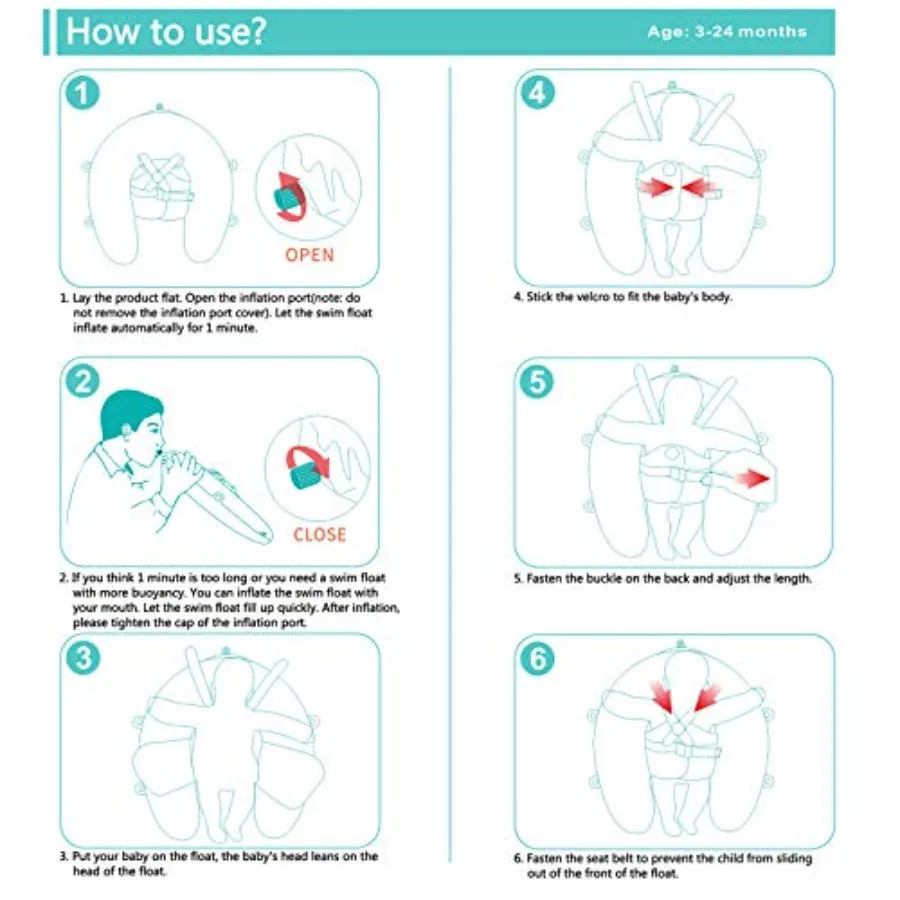 How to use?

Age: 3-24 months

1

OPEN

1. Lay the product flat. Open the inflation port(note: do not remove the inflation port cover). Let the swim float inflate automatically for 1 minute.

2

CLOSE

2. If you think 1 minute is too long or you need a swim float with more buoyancy. You can inflate the swim float with your mouth. Let the swim float fill up quickly. After inflation, please tighten the cap of the inflation port.

3

3. Put your baby on the float, the baby's head leans on the head of the float.

4

4. Stick the velcro to fit the baby's body.

5

5. Fasten the buckle on the back and adjust the length.

6

6. Fasten the seat belt to prevent the child from sliding out of the front of the float.